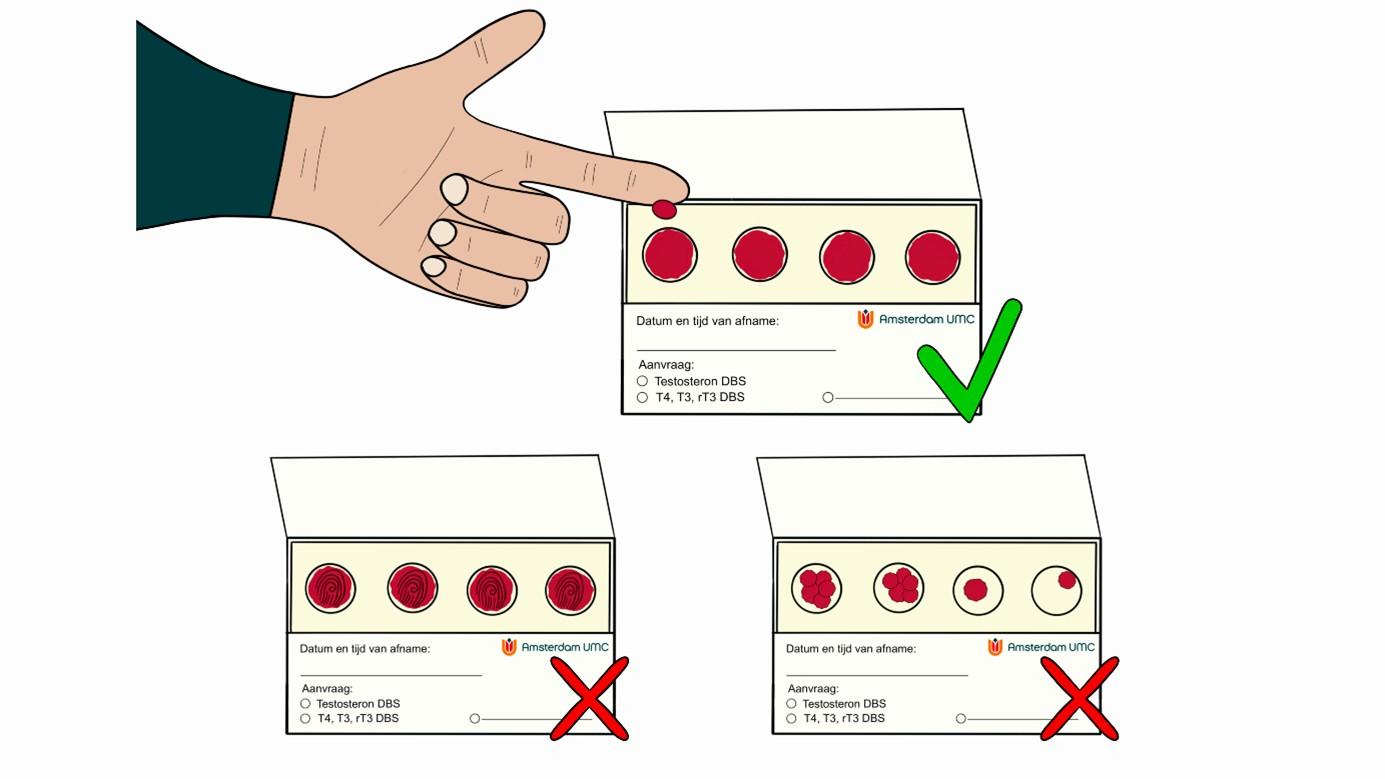 Datum en tijd van afname:

Amsterdam UMC

Aanvraag:
Testosteron DBS
T4, T3, rT3 DBS

Datum en tijd van afname:

Amsterdam UMC

Aanvraag:
Testosteron DBS
T4, T3, rT3 DBS

Datum en tijd van afname:

Amsterdam UMC

Aanvraag:
Testosteron DBS
T4, T3, rT3 DBS