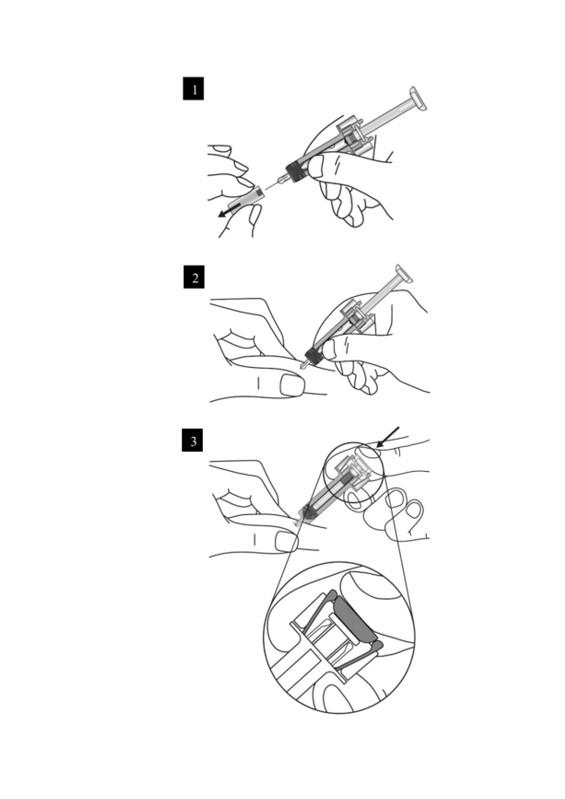 1

2

3