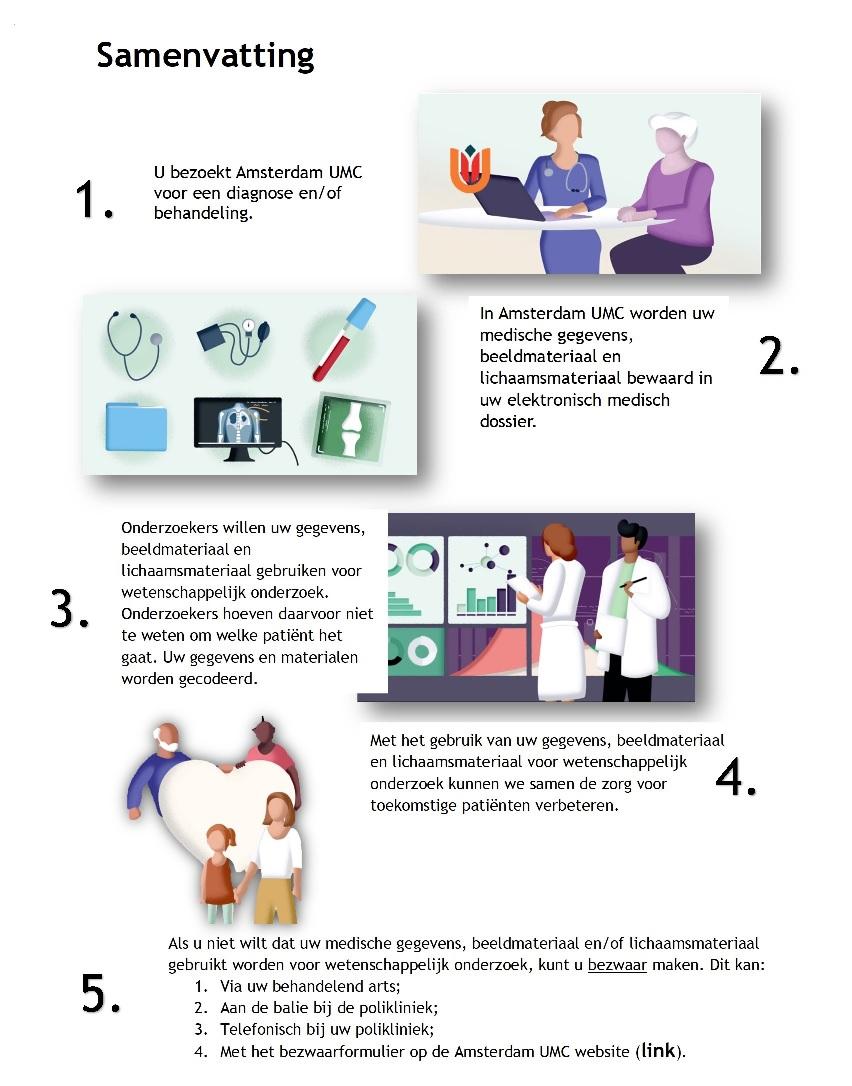 Samenvatting

1. U bezoekt Amsterdam UMC voor een diagnose en/of behandeling.

In Amsterdam UMC worden uw medische gegevens, beeldmateriaal en lichaamsmateriaal bewaard in uw elektronisch medisch dossier. 2.

3. Onderzoekers willen uw gegevens, beeldmateriaal en lichaamsmateriaal gebruiken voor wetenschappelijk onderzoek. Onderzoekers hoeven daarvoor niet te weten om welke patiënt het gaat. Uw gegevens en materialen worden gecodeerd.

Met het gebruik van uw gegevens, beeldmateriaal en lichaamsmateriaal voor wetenschappelijk onderzoek kunnen we samen de zorg voor toekomstige patiënten verbeteren. 4.

5. Als u niet wilt dat uw medische gegevens, beeldmateriaal en/of lichaamsmateriaal gebruikt worden voor wetenschappelijk onderzoek, kunt u bezwaar maken. Dit kan:
1. Via uw behandelend arts;
2. Aan de balie bij de polikliniek;
3. Telefonisch bij uw polikliniek;
4. Met het bezwaarformulier op de Amsterdam UMC website (link).