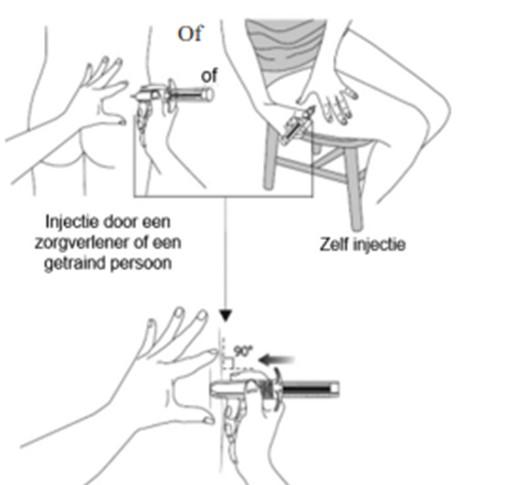 Of

of

Injectie door een zorgverlener of een getraind persoon

Zelf injectie

90°