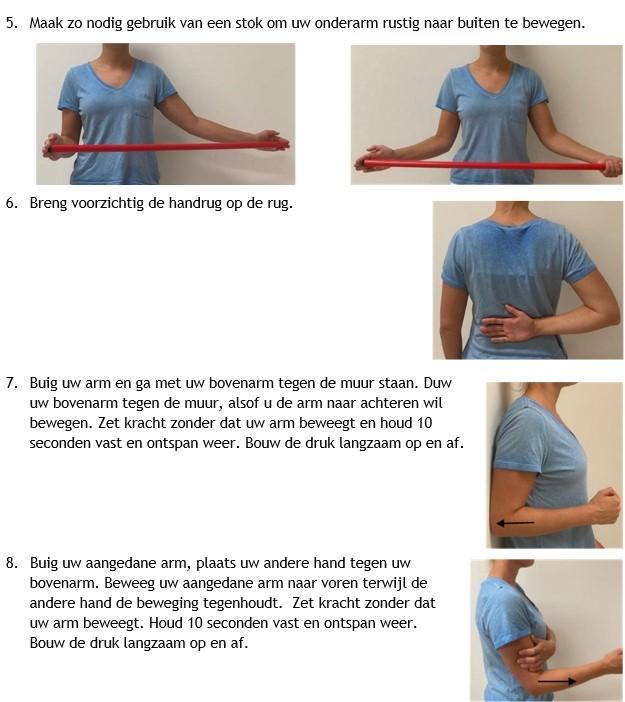 5. Maak zo nodig gebruik van een stok om uw onderarm rustig naar buiten te bewegen.

6. Breng voorzichtig de handrug op de rug.

7. Buig uw arm en ga met uw bovenarm tegen de muur staan. Duw uw bovenarm tegen de muur, alsof u de arm naar achteren wil bewegen. Zet kracht zonder dat uw arm beweegt en houd 10 seconden vast en ontspan weer. Bouw de druk langzaam op en af.

8. Buig uw aangedane arm, plaats uw andere hand tegen uw bovenarm. Beweeg uw aangedane arm naar voren terwijl de andere hand de beweging tegenhoudt. Zet kracht zonder dat uw arm beweegt. Houd 10 seconden vast en ontspan weer. Bouw de druk langzaam op en af.