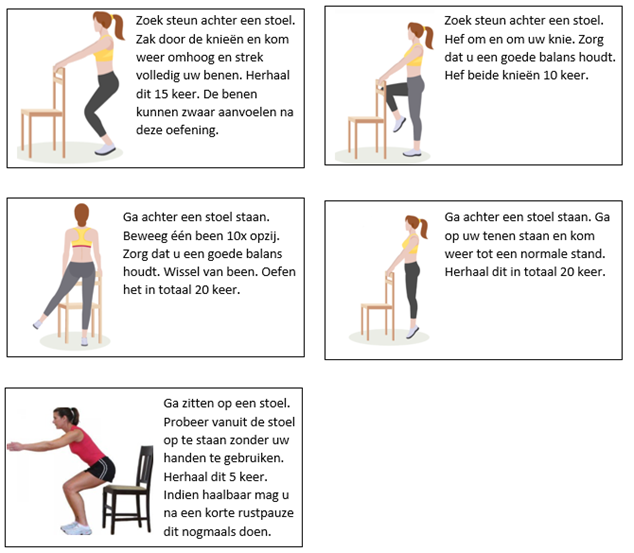 Zoek steun achter een stoel. Zak door de knieën en kom weer omhoog en strek volledig uw benen. Herhaal dit 15 keer. De benen kunnen zwaar aanvoelen na deze oefening.

Zoek steun achter een stoel. Hef om en om uw knie. Zorg dat u een goede balans houdt. Hef beide knieën 10 keer.

Ga achter een stoel staan. Beweeg één been 10x opzij. Zorg dat u een goede balans houdt. Wissel van been. Oefen het in totaal 20 keer.

Ga achter een stoel staan. Ga op uw tenen staan en kom weer tot een normale stand. Herhaal dit in totaal 20 keer.

Ga zitten op een stoel. Probeer vanuit de stoel op te staan zonder uw handen te gebruiken. Herhaal dit 5 keer. Indien haalbaar mag u na een korte rustpauze dit nogmaals doen.