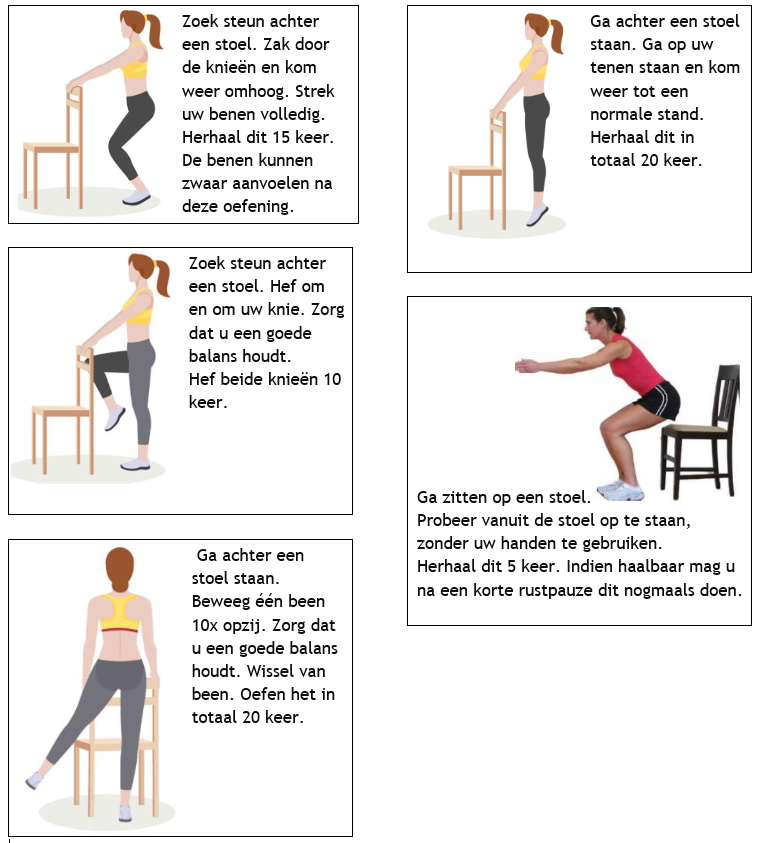 Zoek steun achter een stoel. Zak door de knieën en kom weer omhoog. Strek uw benen volledig. Herhaal dit 15 keer. De benen kunnen zwaar aanvoelen na deze oefening.

Zoek steun achter een stoel. Hef om en om uw knie. Zorg dat u een goede balans houdt.
Hef beide knieën 10 keer.

Ga achter een stoel staan. Beweeg één been 10x opzij. Zorg dat u een goede balans houdt. Wissel van been. Oefen het in totaal 20 keer.

Ga achter een stoel staan. Ga op uw tenen staan en kom weer tot een normale stand. Herhaal dit in totaal 20 keer.

Ga zitten op een stoel.
Probeer vanuit de stoel op te staan, zonder uw handen te gebruiken.
Herhaal dit 5 keer. Indien haalbaar mag u na een korte rustpauze dit nogmaals doen.