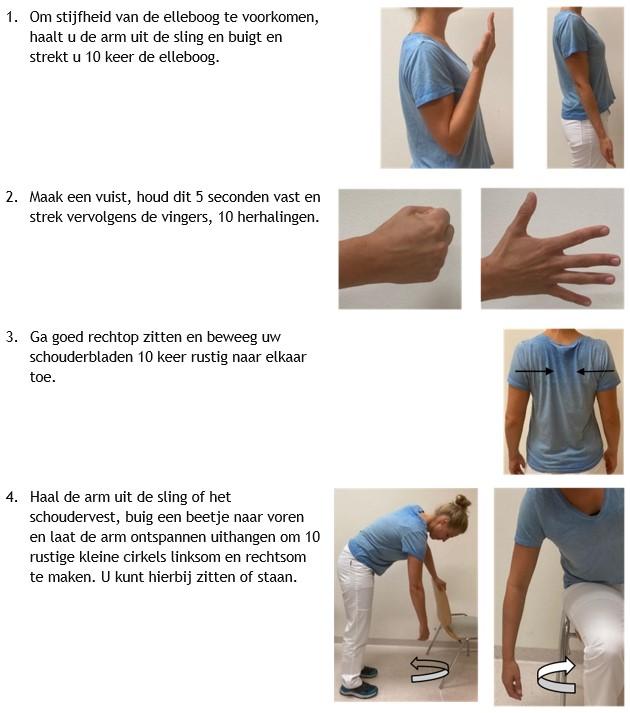 1. Om stijfheid van de elleboog te voorkomen, haalt u de arm uit de sling en buigt en strekt u 10 keer de elleboog.

2. Maak een vuist, houd dit 5 seconden vast en strek vervolgens de vingers, 10 herhalingen.

3. Ga goed rechtop zitten en beweeg uw schouderbladen 10 keer rustig naar elkaar toe.

4. Haal de arm uit de sling of het schoudervest, buig een beetje naar voren en laat de arm ontspannen uithangen om 10 rustige kleine cirkels linksom en rechtsom te maken. U kunt hierbij zitten of staan.