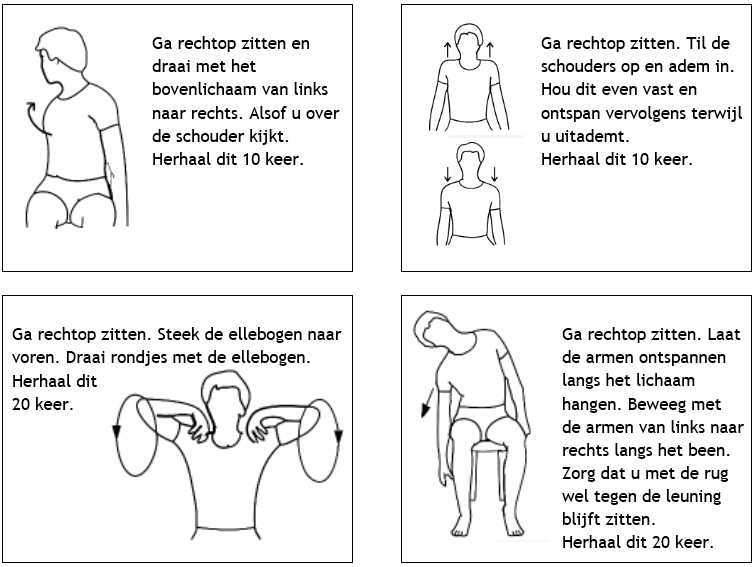 Ga rechtop zitten en draai met het bovenlichaam van links naar rechts. Alsof u over de schouder kijkt.
Herhaal dit 10 keer.

Ga rechtop zitten. Til de schouders op en adem in. Hou dit even vast en ontspan vervolgens terwijl u uitademt.
Herhaal dit 10 keer.

Ga rechtop zitten. Steek de ellebogen naar voren. Draai rondjes met de ellebogen.
Herhaal dit 20 keer.

Ga rechtop zitten. Laat de armen ontspannen langs het lichaam hangen. Beweeg met de armen van links naar rechts langs het been. Zorg dat u met de rug wel tegen de leuning blijft zitten.
Herhaal dit 20 keer.