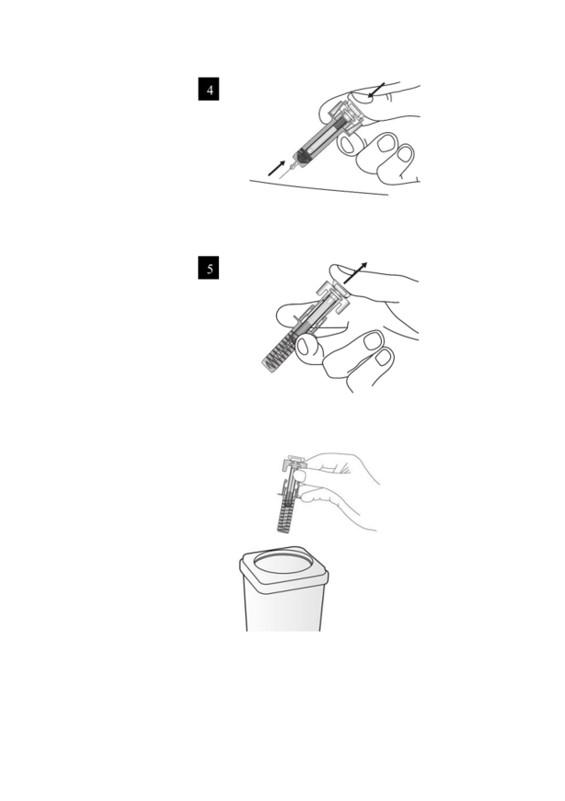 4

5