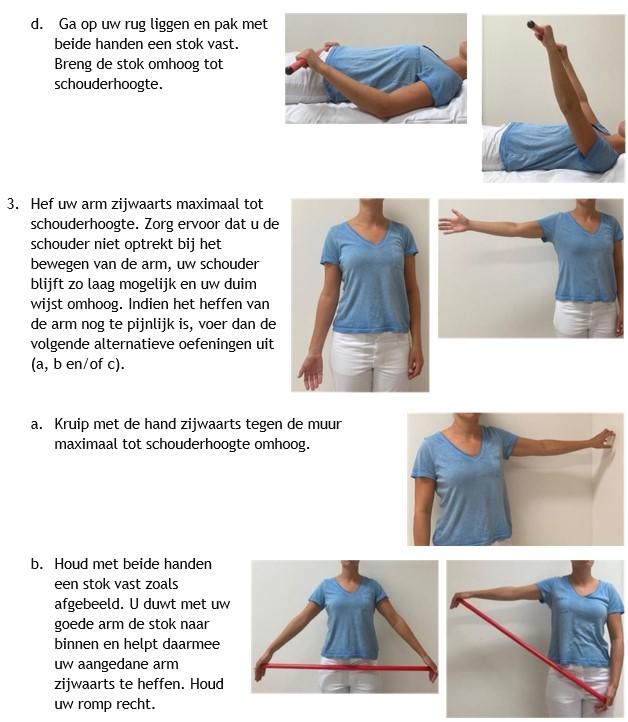 d. Ga op uw rug liggen en pak met beide handen een stok vast. Breng de stok omhoog tot schouderhoogte.

3. Hef uw arm zijwaarts maximaal tot schouderhoogte. Zorg ervoor dat u de schouder niet optrekt bij het bewegen van de arm, uw schouder blijft zo laag mogelijk en uw duim wijst omhoog. Indien het heffen van de arm nog te pijnlijk is, voer dan de volgende alternatieve oefeningen uit (a, b en/of c).

a. Kruip met de hand zijwaarts tegen de muur maximaal tot schouderhoogte omhoog.

b. Houd met beide handen een stok vast zoals afgebeeld. U duwt met uw goede arm de stok naar binnen en helpt daarmee uw aangedane arm zijwaarts te heffen. Houd uw romp recht.