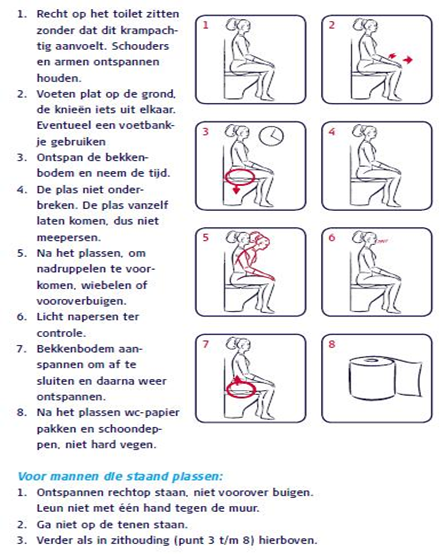 1. Recht op het toilet zitten zonder dat dit krampachtig aanvoelt. Schouders en armen ontspannen houden.
2. Voeten plat op de grond, de knieën iets uit elkaar. Eventueel een voetbankje gebruiken
3. Ontspan de bekkenbodem en neem de tijd.
4. De plas niet onderbreken. De plas vanzelf laten komen, dus niet meepersen.
5. Na het plassen, om nadruppelen te voorkomen, wiebelen of vooroverbuigen.
6. Licht napersen ter controle.
7. Bekkenbodem aanspannen om af te sluiten en daarna weer ontspannen.
8. Na het plassen wc-papier pakken en schoondeppen, niet hard vegen.

1

2

3

4

5

6

7

8

Voor mannen die staand plassen:
1. Ontspannen rechtop staan, niet voorover buigen. Leun niet met één hand tegen de muur.
2. Ga niet op de tenen staan.
3. Verder als in zithouding (punt 3 t/m 8) hierboven.