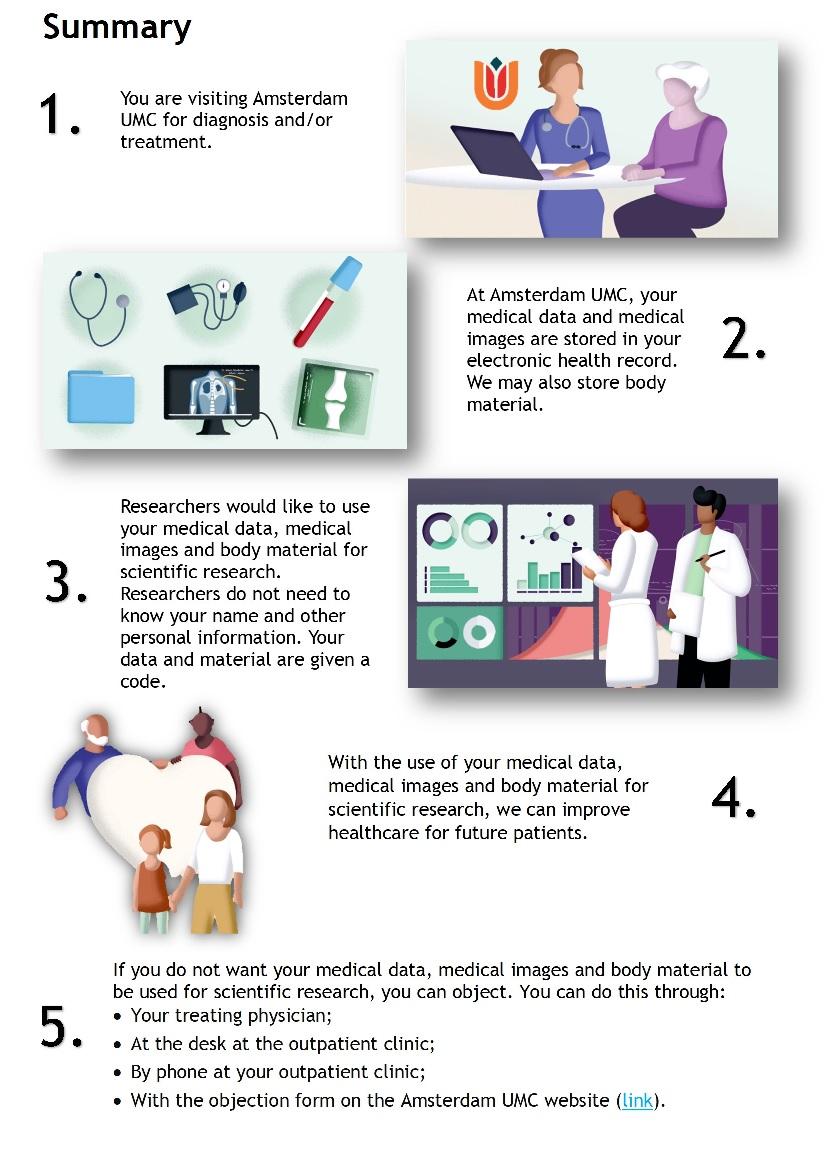 Summary

1. You are visiting Amsterdam UMC for diagnosis and/or treatment.

At Amsterdam UMC, your medical data and medical images are stored in your electronic health record. We may also store body material.

2.

3. Researchers would like to use your medical data, medical images and body material for scientific research. Researchers do not need to know your name and other personal information. Your data and material are given a code.

With the use of your medical data, medical images and body material for scientific research, we can improve healthcare for future patients.

4.

5. If you do not want your medical data, medical images and body material to be used for scientific research, you can object. You can do this through:
• Your treating physician;
• At the desk at the outpatient clinic;
• By phone at your outpatient clinic;
• With the objection form on the Amsterdam UMC website (link).