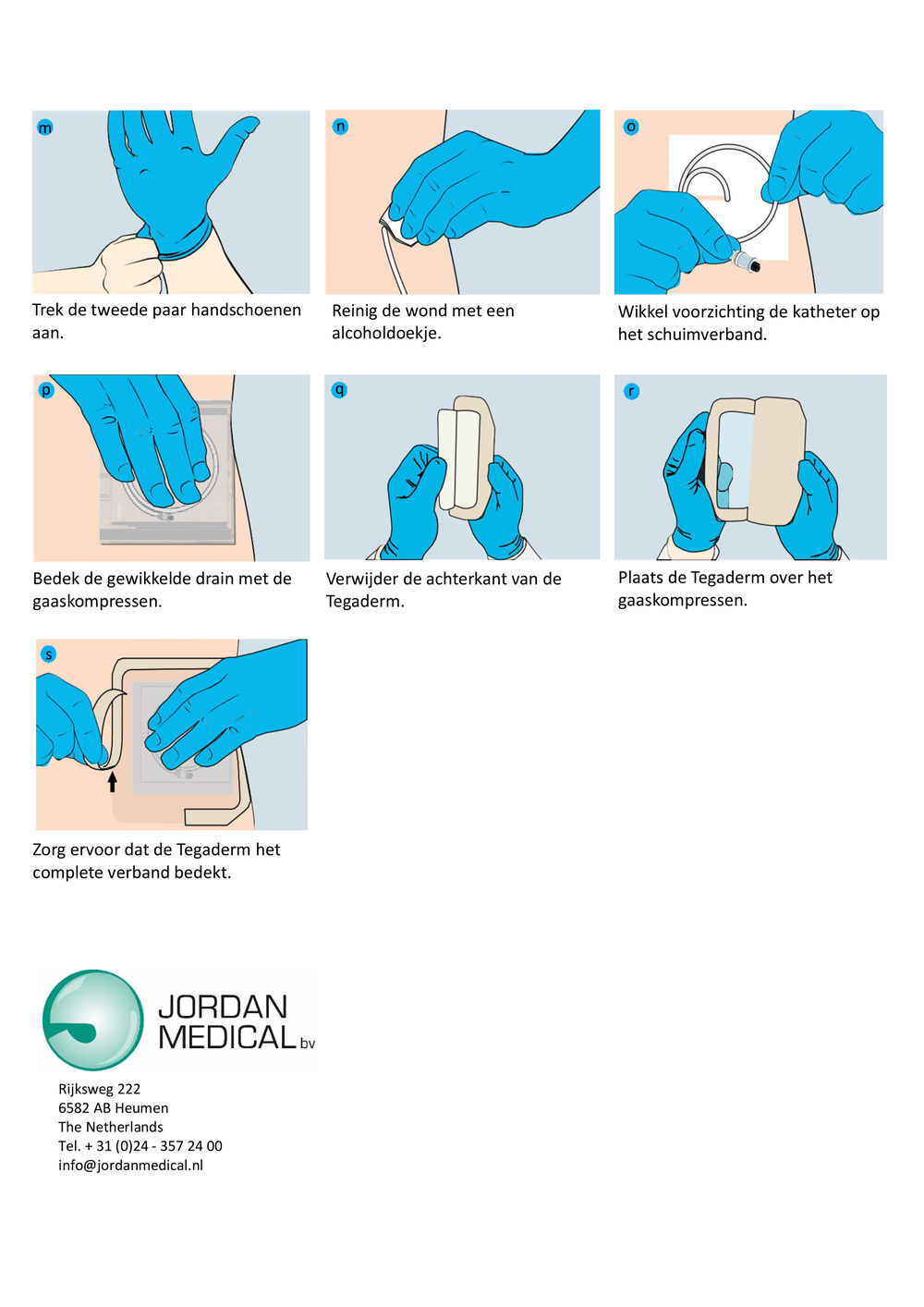 m

Trek de tweede paar handschoenen aan.

n

Reinig de wond met een alcoholdoekje.

o

Wikkel voorzichting de katheter op het schuimverband.

p

Bedek de gewikkelde drain met de gaaskompressen.

q

Verwijder de achterkant van de Tegaderm.

r

Plaats de Tegaderm over het gaaskompressen.

s

Zorg ervoor dat de Tegaderm het complete verband bedekt.

JORDAN MEDICAL bv

Rijksweg 222
6582 AB Heumen
The Netherlands
Tel. + 31 (0)24 - 357 24 00
info@jordanmedical.nl