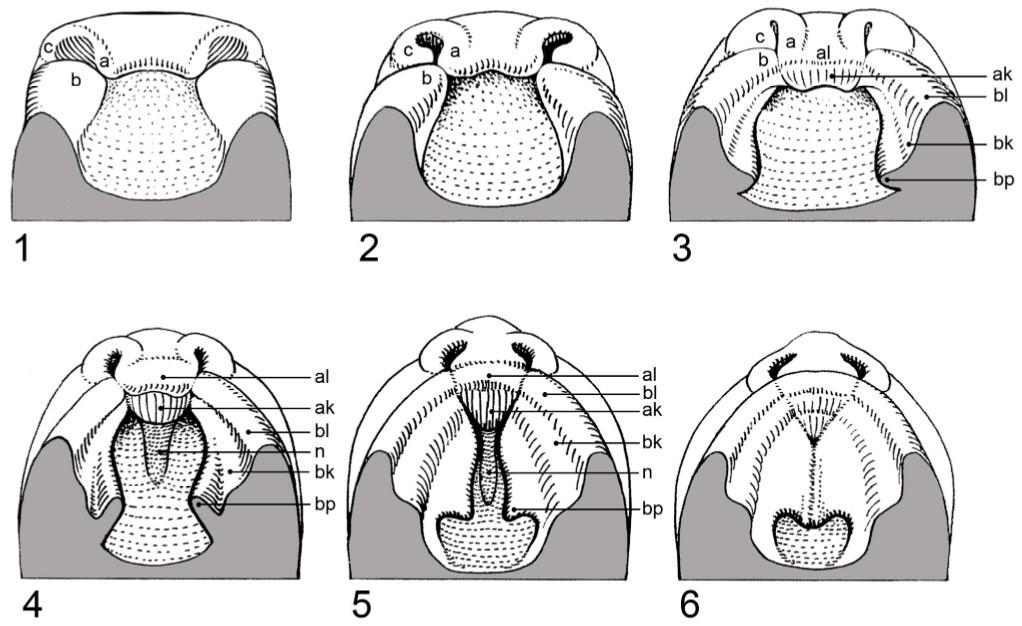 c a b
1

c a b
2

c a al b
ak
bl
bk
bp
3

al
ak
bl
n
bk
bp
4

al
bl
ak
bk
n
bp
5

6