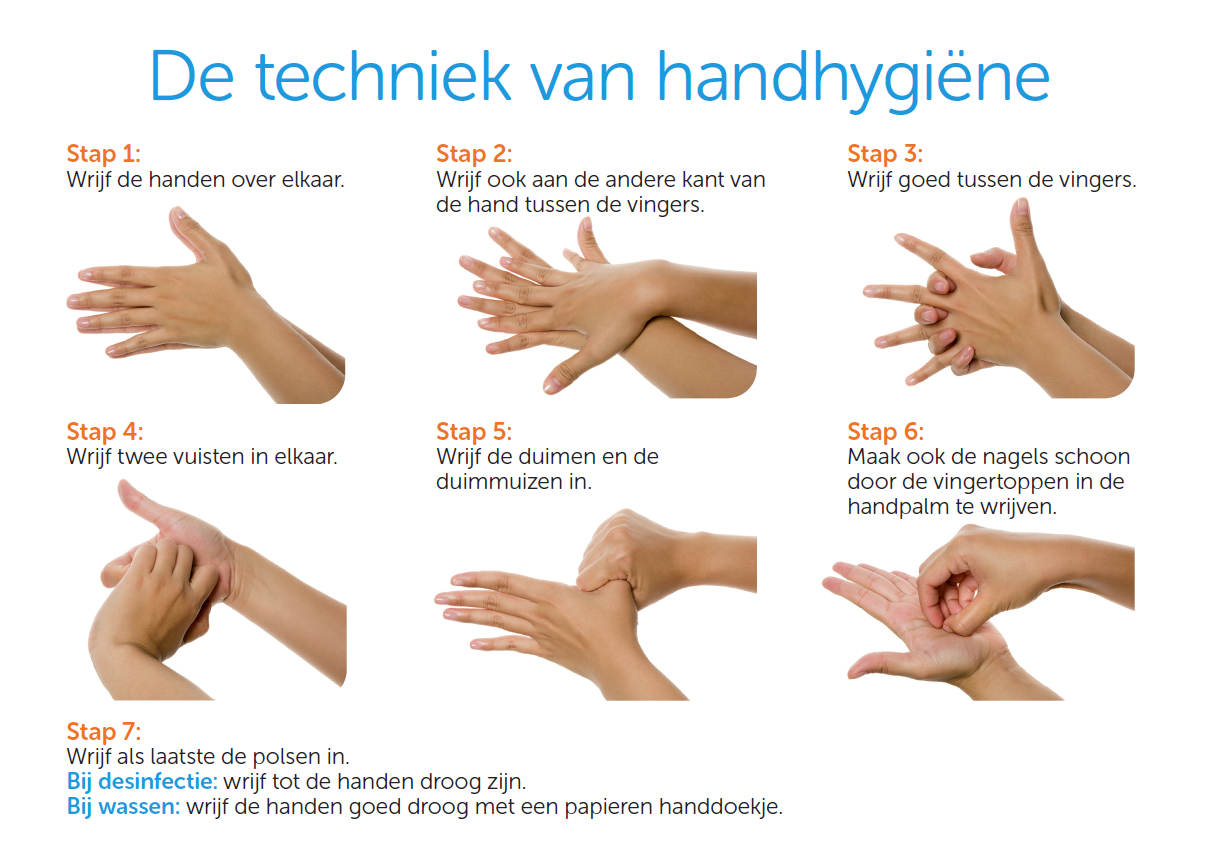 De techniek van handhygiëne

Stap 1:
Wrijf de handen over elkaar.

Stap 2:
Wrijf ook aan de andere kant van de hand tussen de vingers.

Stap 3:
Wrijf goed tussen de vingers.

Stap 4:
Wrijf twee vuisten in elkaar.

Stap 5:
Wrijf de duimen en de duimmuizen in.

Stap 6:
Maak ook de nagels schoon door de vingertoppen in de handpalm te wrijven.

Stap 7:
Wrijf als laatste de polsen in.
Bij desinfectie: wrijf tot de handen droog zijn.
Bij wassen: wrijf de handen goed droog met een papieren handdoekje.