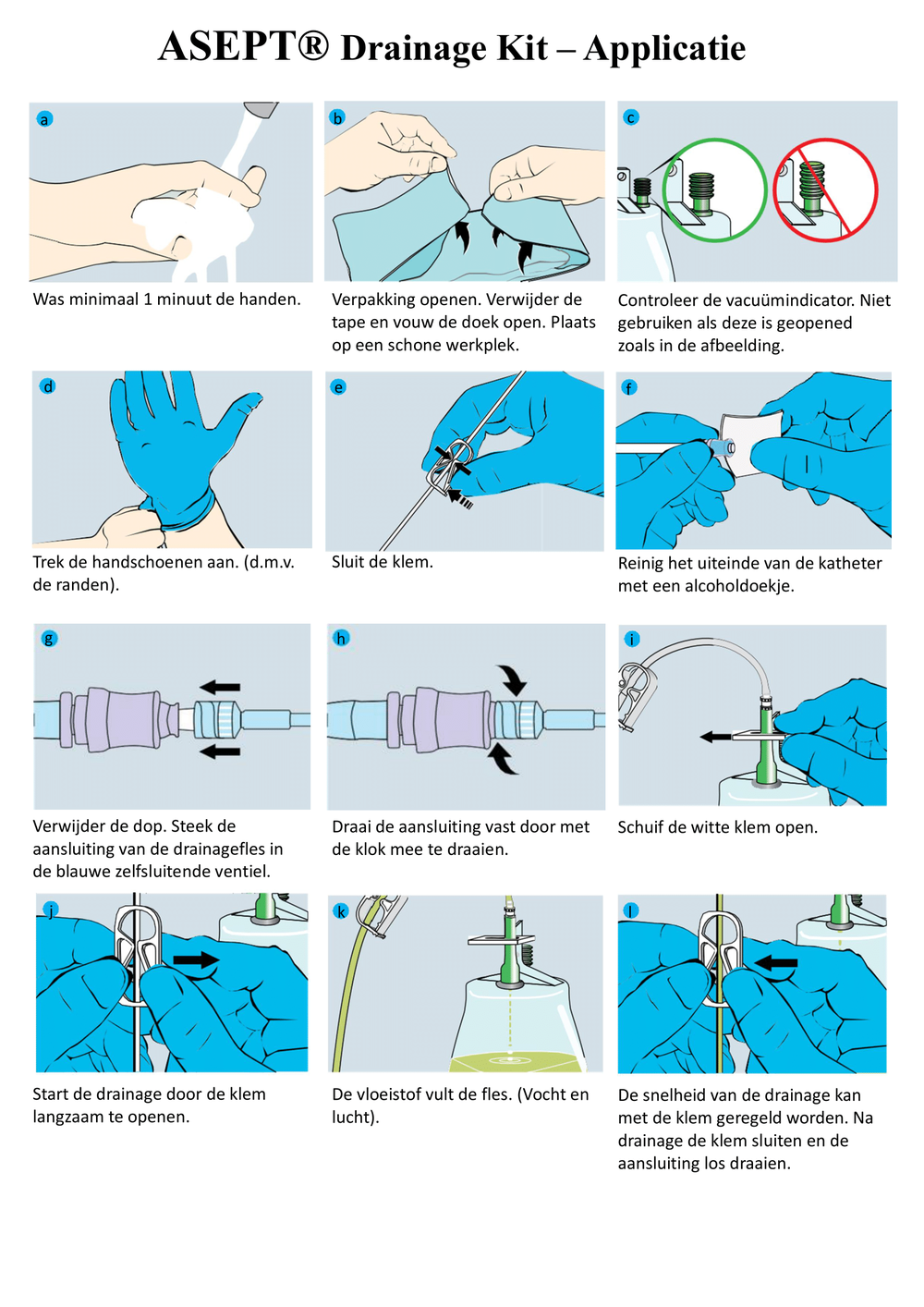 ASEPT® Drainage Kit – Applicatie

a

Was minimaal 1 minuut de handen.

b

Verpakking openen. Verwijder de tape en vouw de doek open. Plaats op een schone werkplek.

c

Controleer de vacuümindicator. Niet gebruiken als deze is geopened zoals in de afbeelding.

d

Trek de handschoenen aan. (d.m.v. de randen).

e

Sluit de klem.

f

Reinig het uiteinde van de katheter met een alcoholdoekje.

g

Verwijder de dop. Steek de aansluiting van de drainagefles in de blauwe zelfsluitende ventiel.

h

Draai de aansluiting vast door met de klok mee te draaien.

i

Schuif de witte klem open.

j

Start de drainage door de klem langzaam te openen.

k

De vloeistof vult de fles. (Vocht en lucht).

l

De snelheid van de drainage kan met de klem geregeld worden. Na drainage de klem sluiten en de aansluiting los draaien.