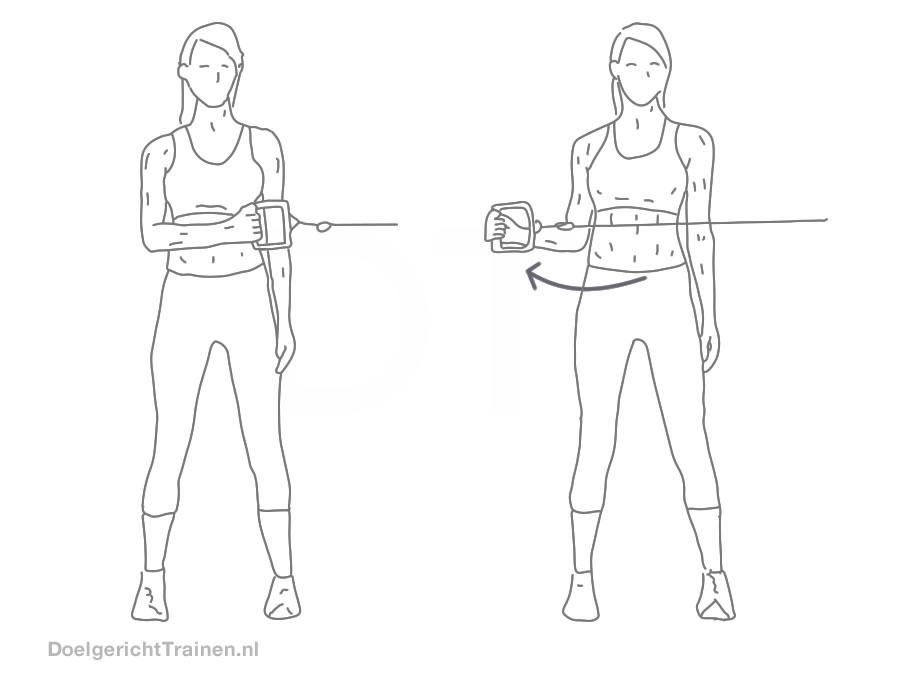 DoelgerichtTrainen.nl